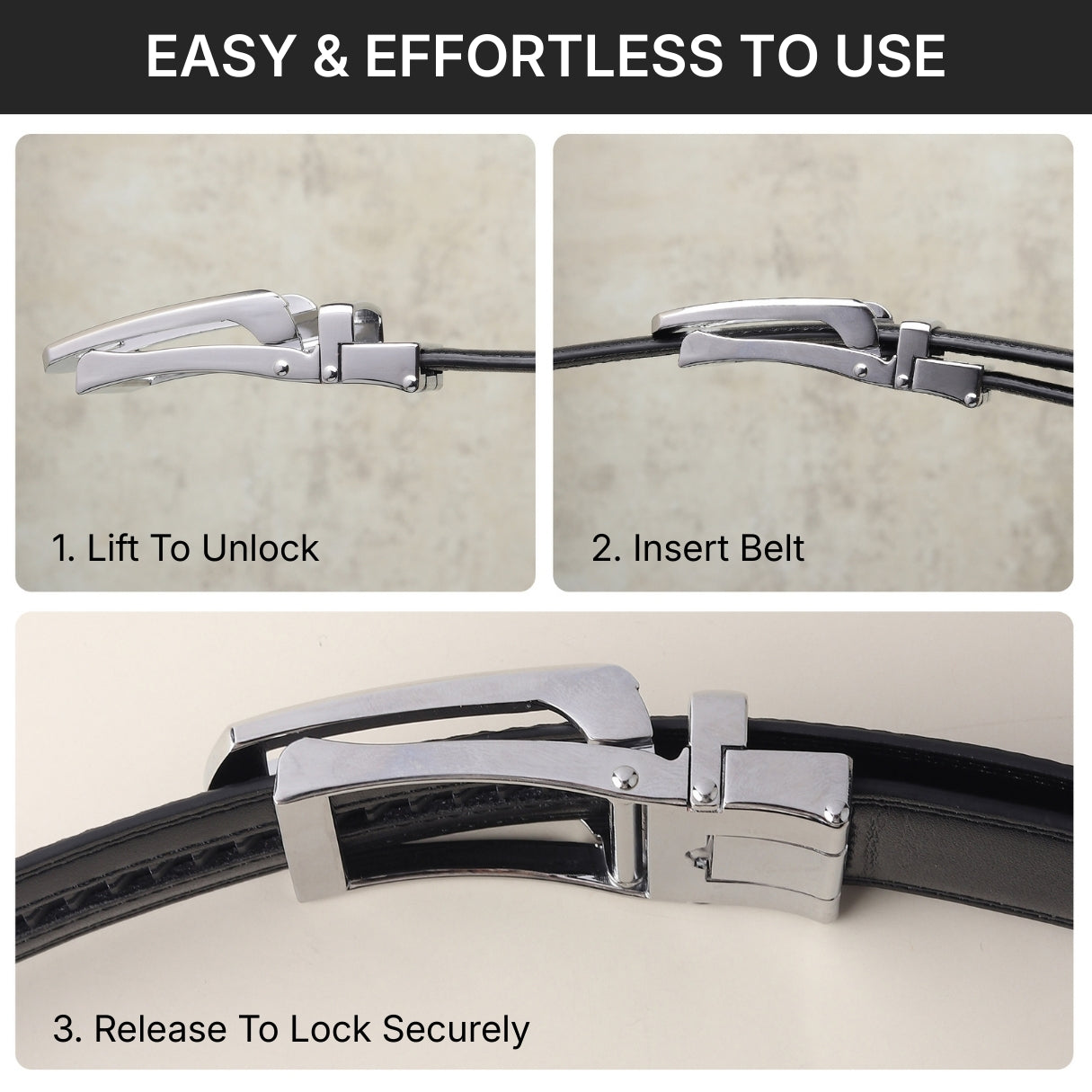 EASY & EFFORTLESS TO USE

1. Lift To Unlock

2. Insert Belt

3. Release To Lock Securely