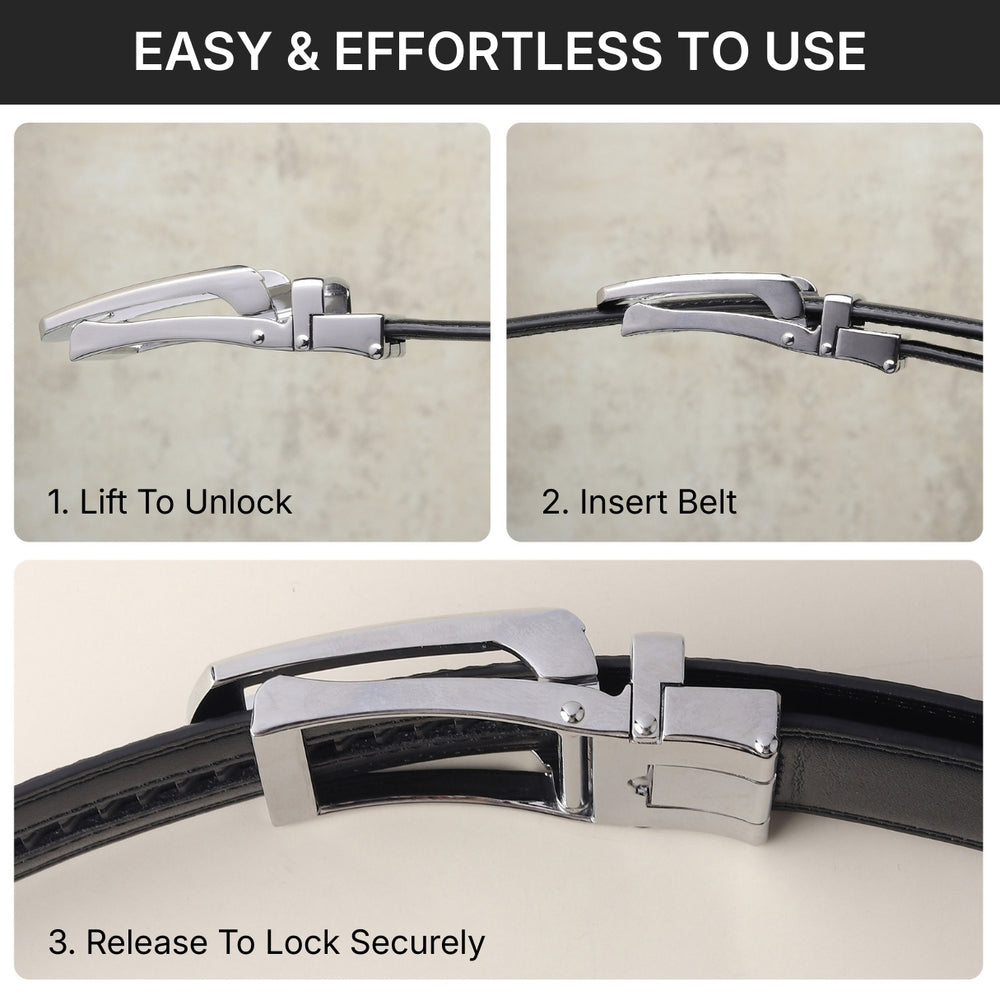 EASY & EFFORTLESS TO USE

1. Lift To Unlock

2. Insert Belt

3. Release To Lock Securely